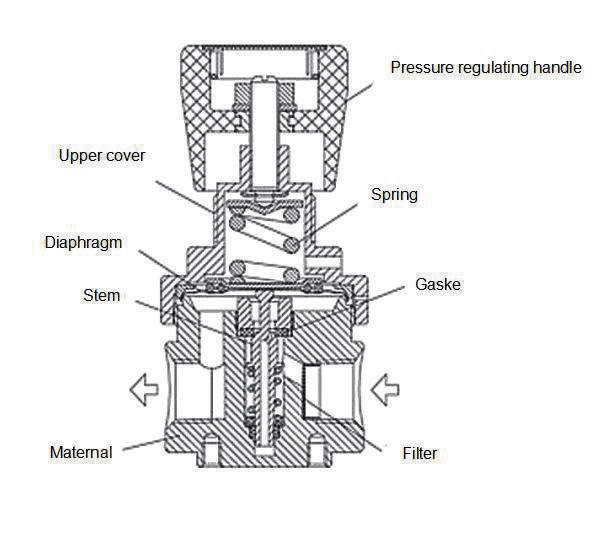 Pressure regulating handle

Upper cover

Spring

Diaphragm

Gaske

Stem

Maternal

Filter